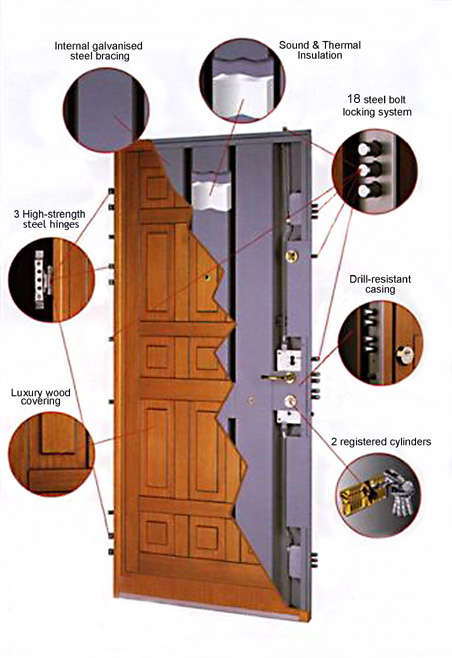 Internal galvanised steel bracing

Sound & Thermal Insulation

18 steel bolt locking system

3 High-strength steel hinges

Drill-resistant casing

Luxury wood covering

2 registered cylinders